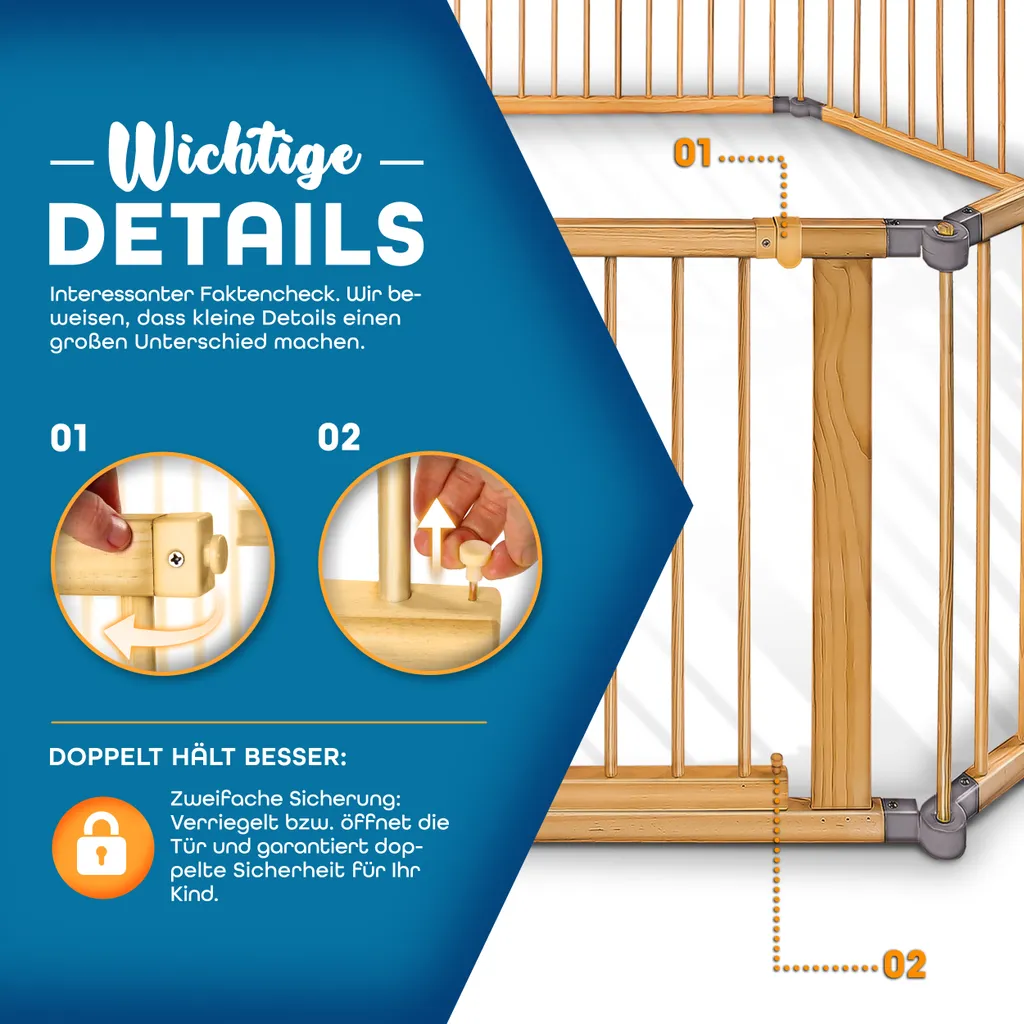 Wichtige
DETAILS

Interessanter Faktencheck. Wir beweisen, dass kleine Details einen großen Unterschied machen.

01

02

DOPPELT HÄLT BESSER:

Zweifache Sicherung: Verriegelt bzw. öffnet die Tür und garantiert doppelte Sicherheit für Ihr Kind.

01

02