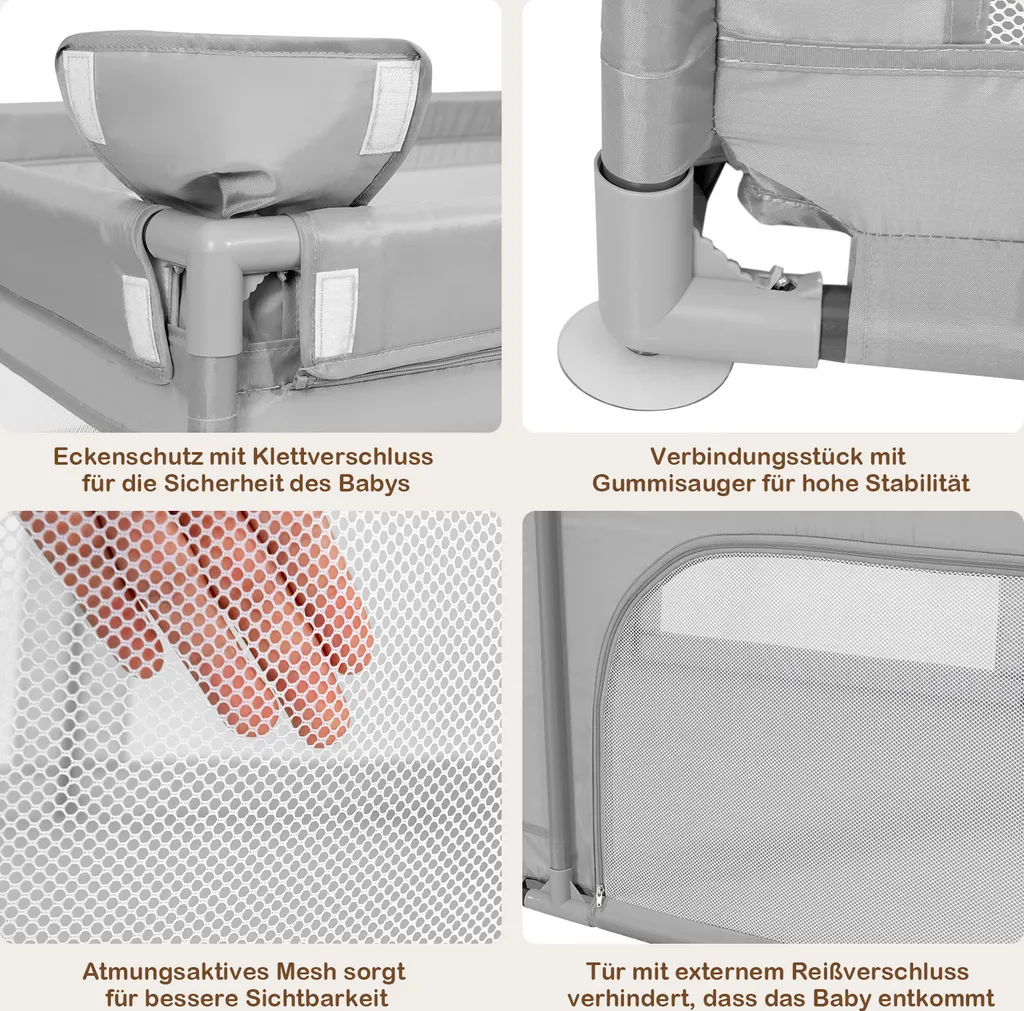 Eckenschutz mit Klettverschluss für die Sicherheit des Babys

Verbindungsstück mit Gummisauger für hohe Stabilität

Atmungsaktives Mesh sorgt für bessere Sichtbarkeit

Tür mit externem Reißverschluss verhindert, dass das Baby entkommt