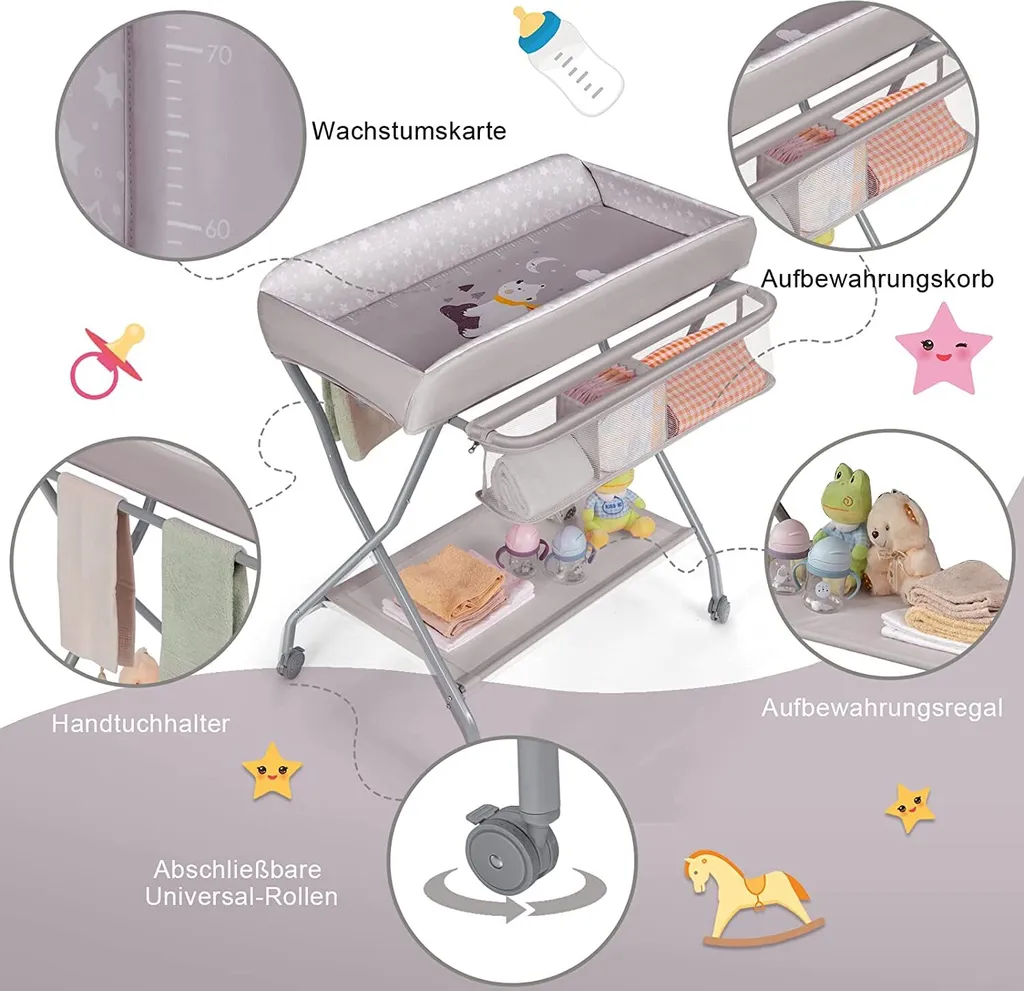 70

60

Wachstumskarte

Aufbewahrungskorb

Handtuchhalter

Aufbewahrungsregal

Abschließbare Universal-Rollen