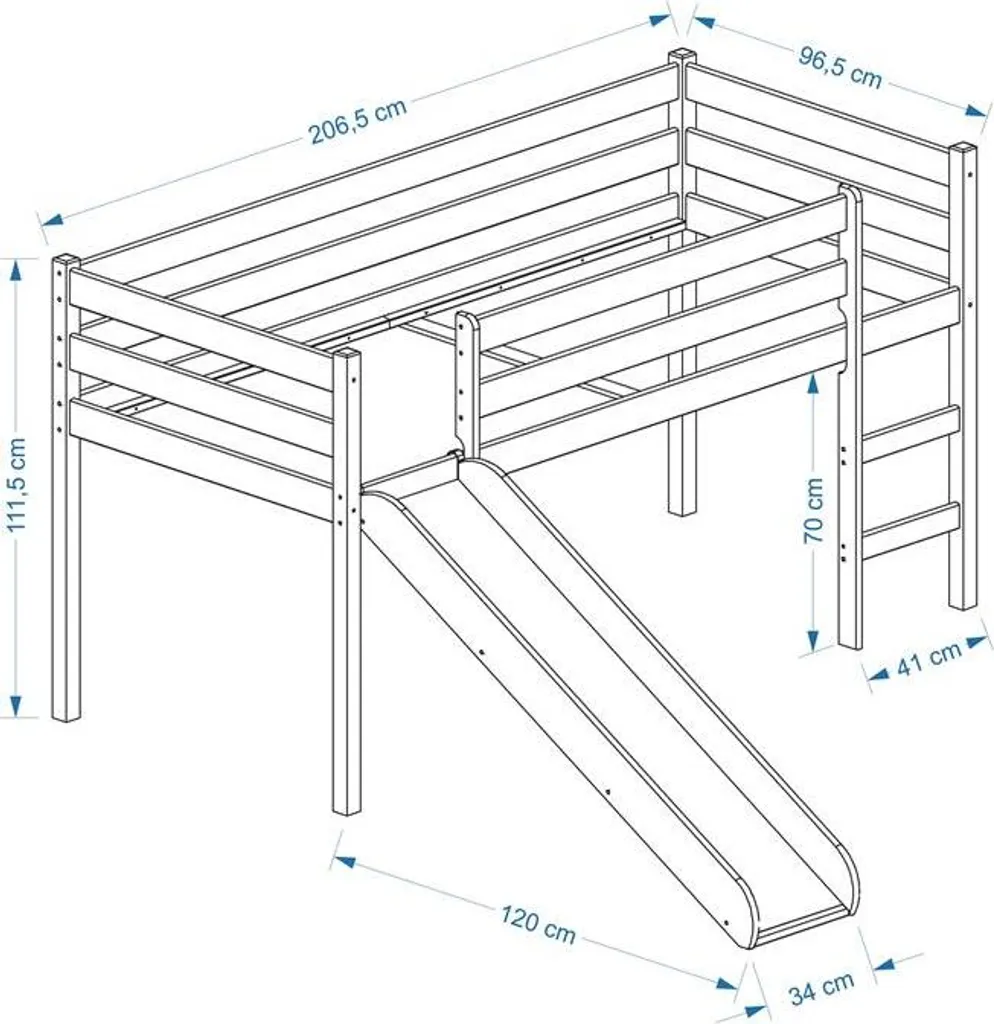 206,5 cm
96,5 cm
111,5 cm
70 cm
41 cm
120 cm
34 cm