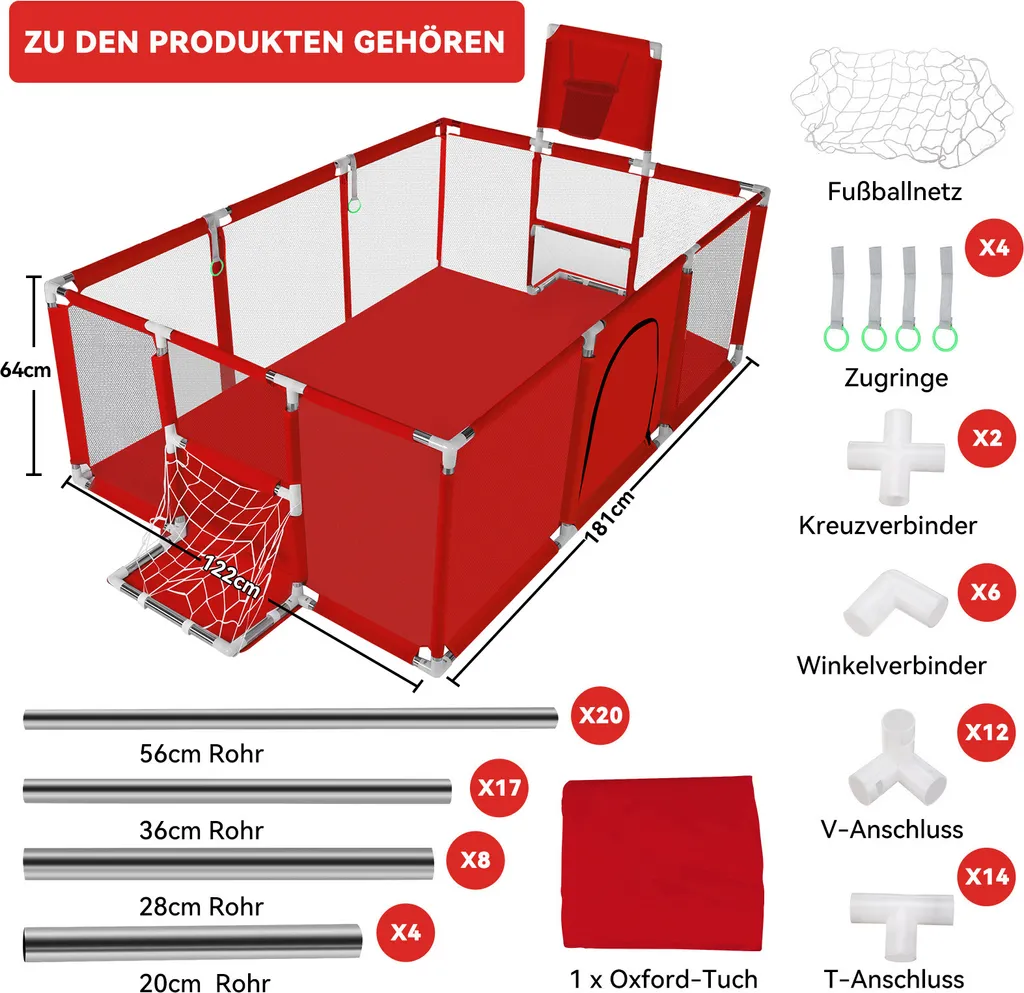 ZU DEN PRODUKTEN GEHÖREN

64cm

122cm

181cm

Fußballnetz

X4

Zugringe

X2

Kreuzverbinder

X6

Winkelverbinder

X12

V-Anschluss

X14

T-Anschluss

X20

56cm Rohr

X17

36cm Rohr

X8

28cm Rohr

X4

20cm Rohr

1 x Oxford-Tuch